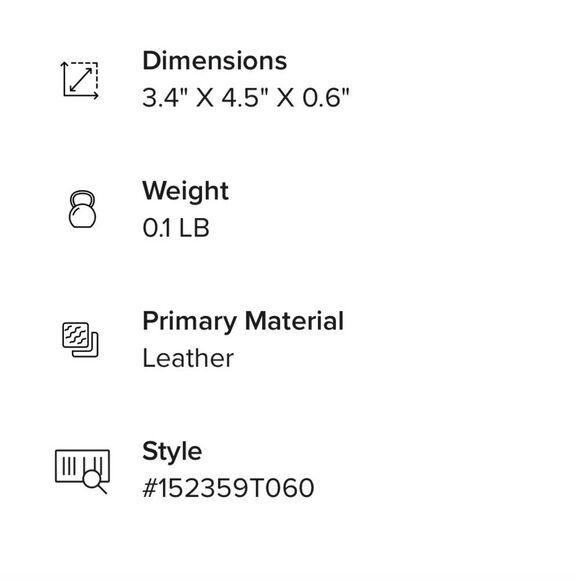 Dimensions
3.4" X 4.5" X 0.6"

Weight
0.1 LB

Primary Material
Leather

Style
#152359T060